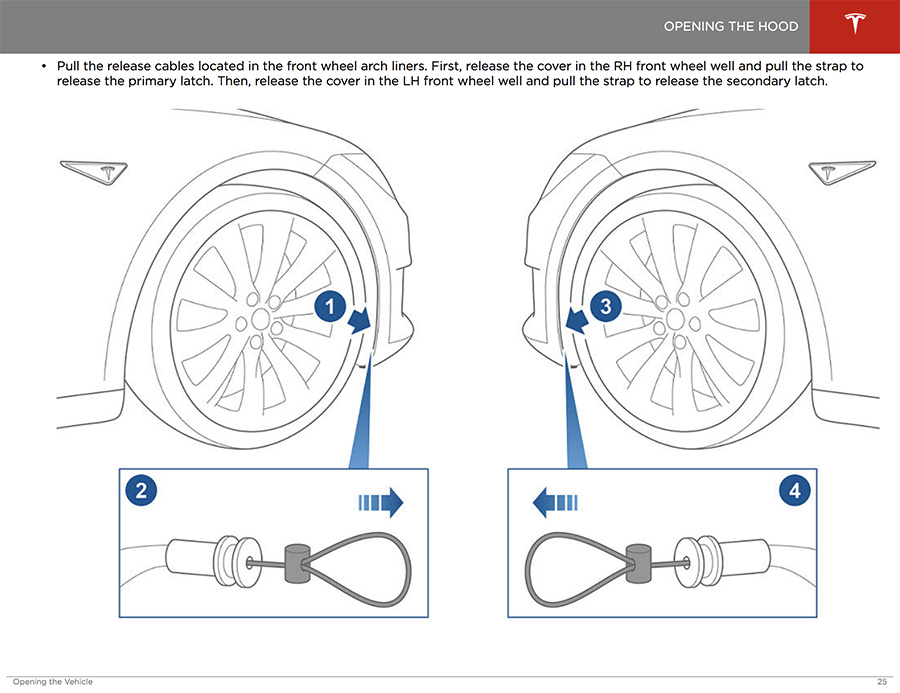 OPENING THE HOOD

• Pull the release cables located in the front wheel arch liners. First, release the cover in the RH front wheel well and pull the strap to release the primary latch. Then, release the cover in the LH front wheel well and pull the strap to release the secondary latch.

1

3

2

4

Opening the Vehicle

25