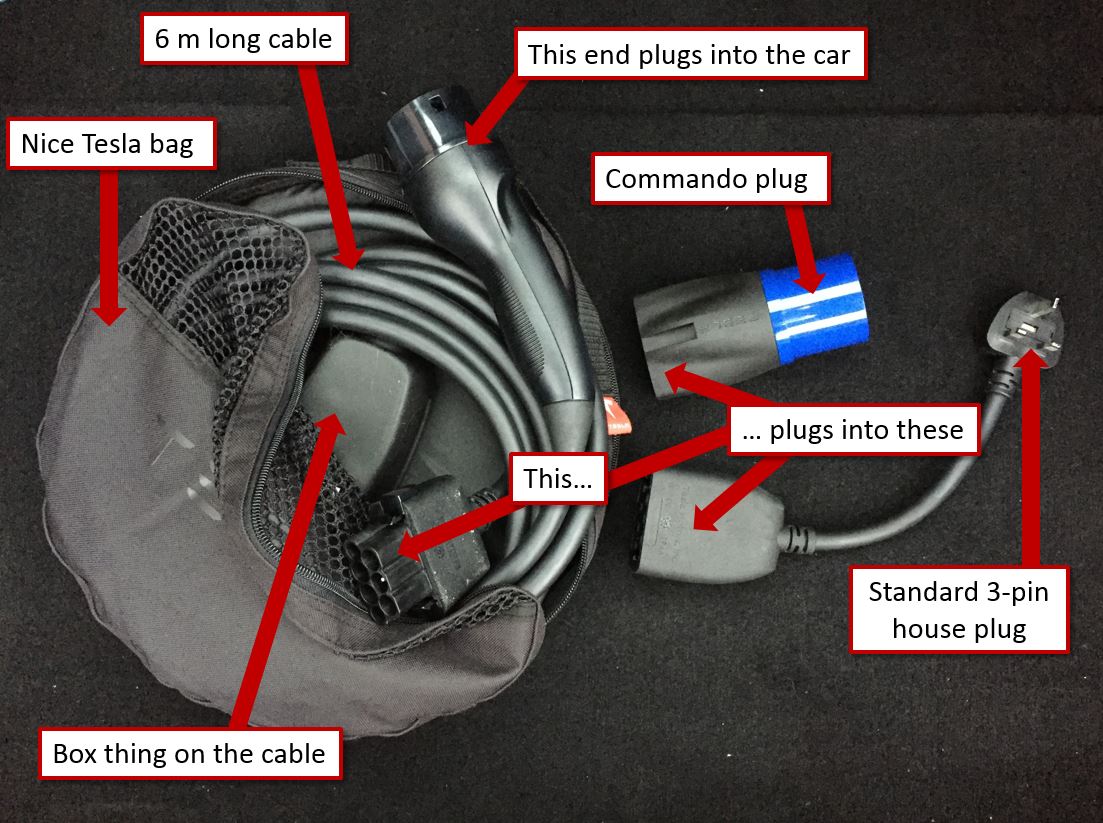 6 m long cable

This end plugs into the car

Nice Tesla bag

Commando plug

... plugs into these

This...

Standard 3-pin house plug

Box thing on the cable